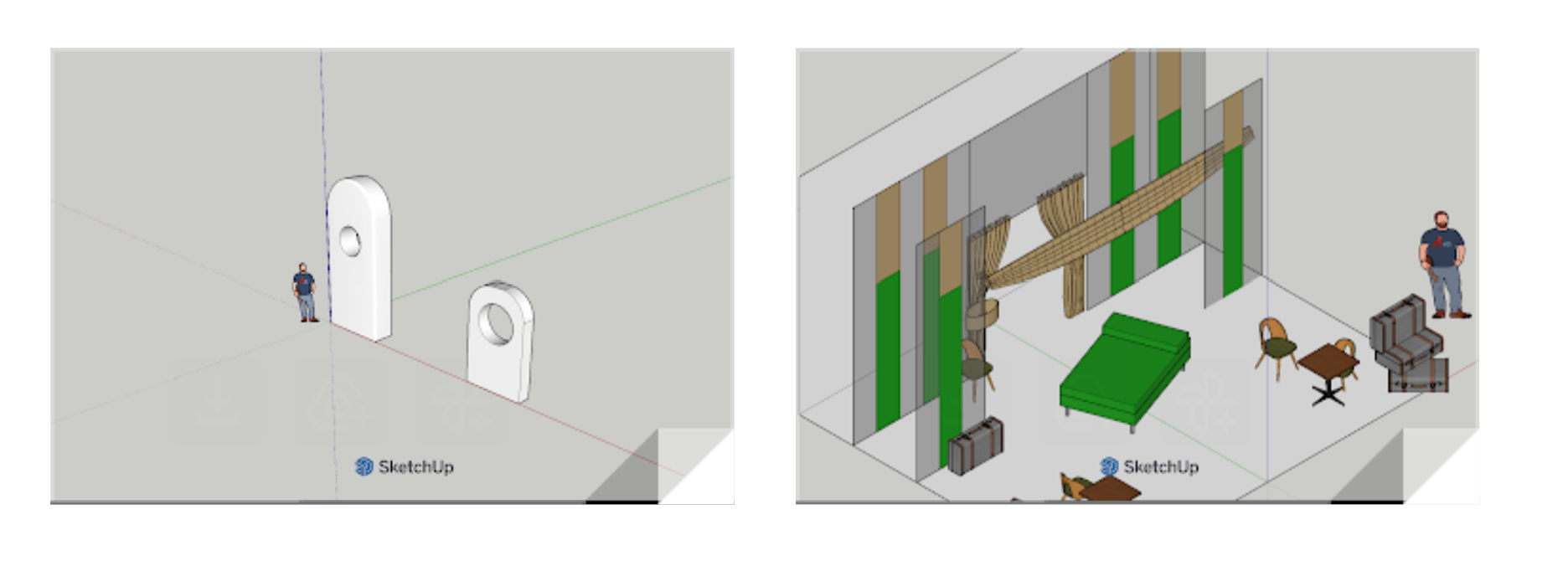 SketchUp

SketchUp